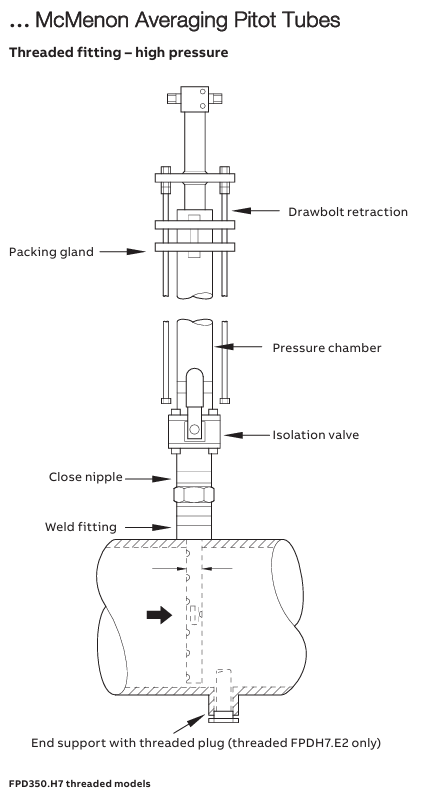 … McMenon Averaging Pitot Tubes

Threaded fitting – high pressure

Drawbolt retraction

Packing gland

Pressure chamber

Isolation valve

Close nipple

Weld fitting

End support with threaded plug (threaded FPDH7.E2 only)

FPD350.H7 threaded models